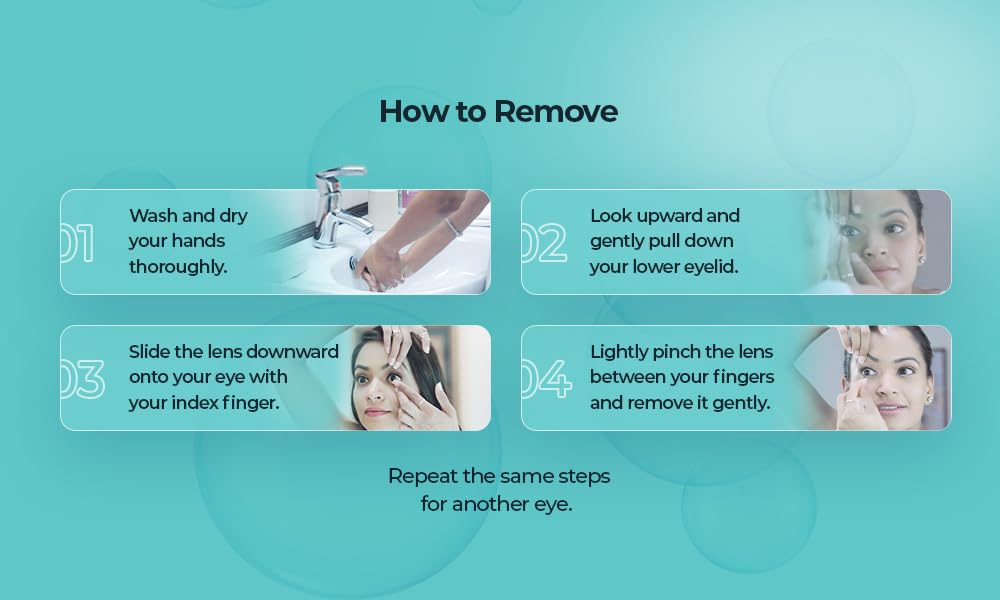 How to Remove

01 Wash and dry your hands thoroughly.

02 Look upward and gently pull down your lower eyelid.

03 Slide the lens downward onto your eye with your index finger.

04 Lightly pinch the lens between your fingers and remove it gently.

Repeat the same steps for another eye.