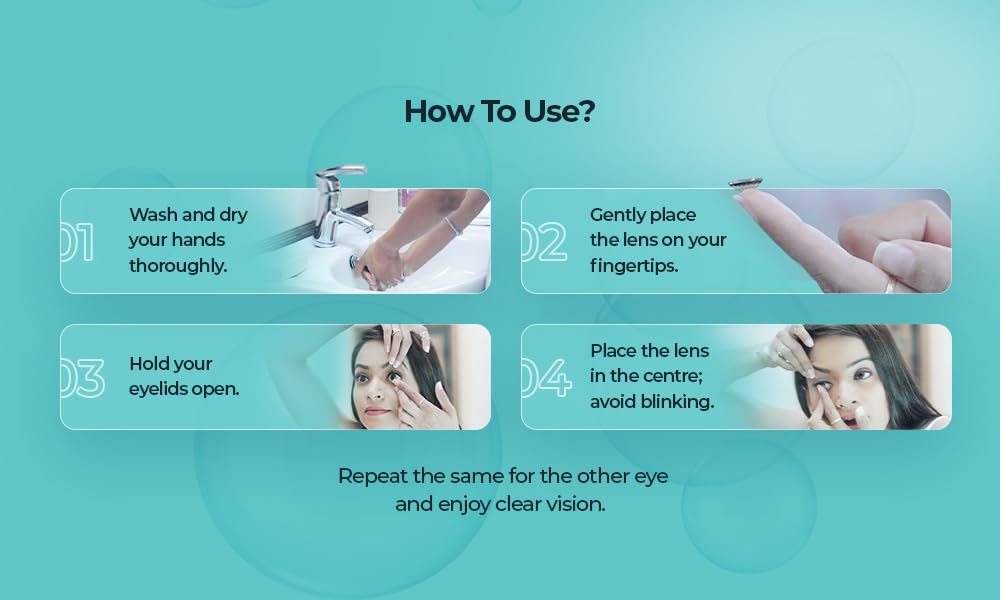 How To Use?

01 Wash and dry your hands thoroughly.

02 Gently place the lens on your fingertips.

03 Hold your eyelids open.

04 Place the lens in the centre; avoid blinking.

Repeat the same for the other eye and enjoy clear vision.